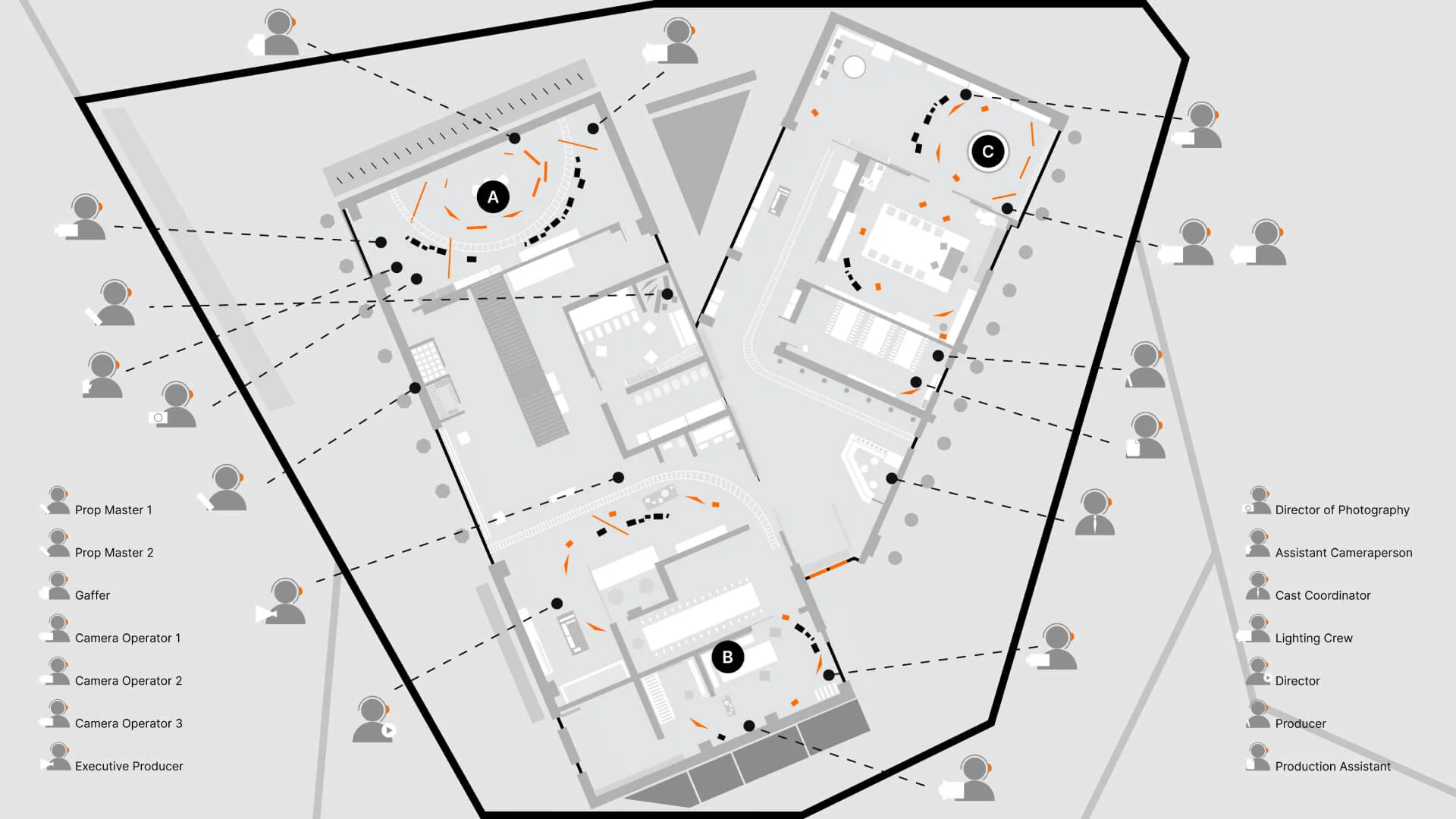 A

C

B

Prop Master 1

Prop Master 2

Gaffer

Camera Operator 1

Camera Operator 2

Camera Operator 3

Executive Producer

Director of Photography

Assistant Cameraperson

Cast Coordinator

Lighting Crew

Director

Producer

Production Assistant